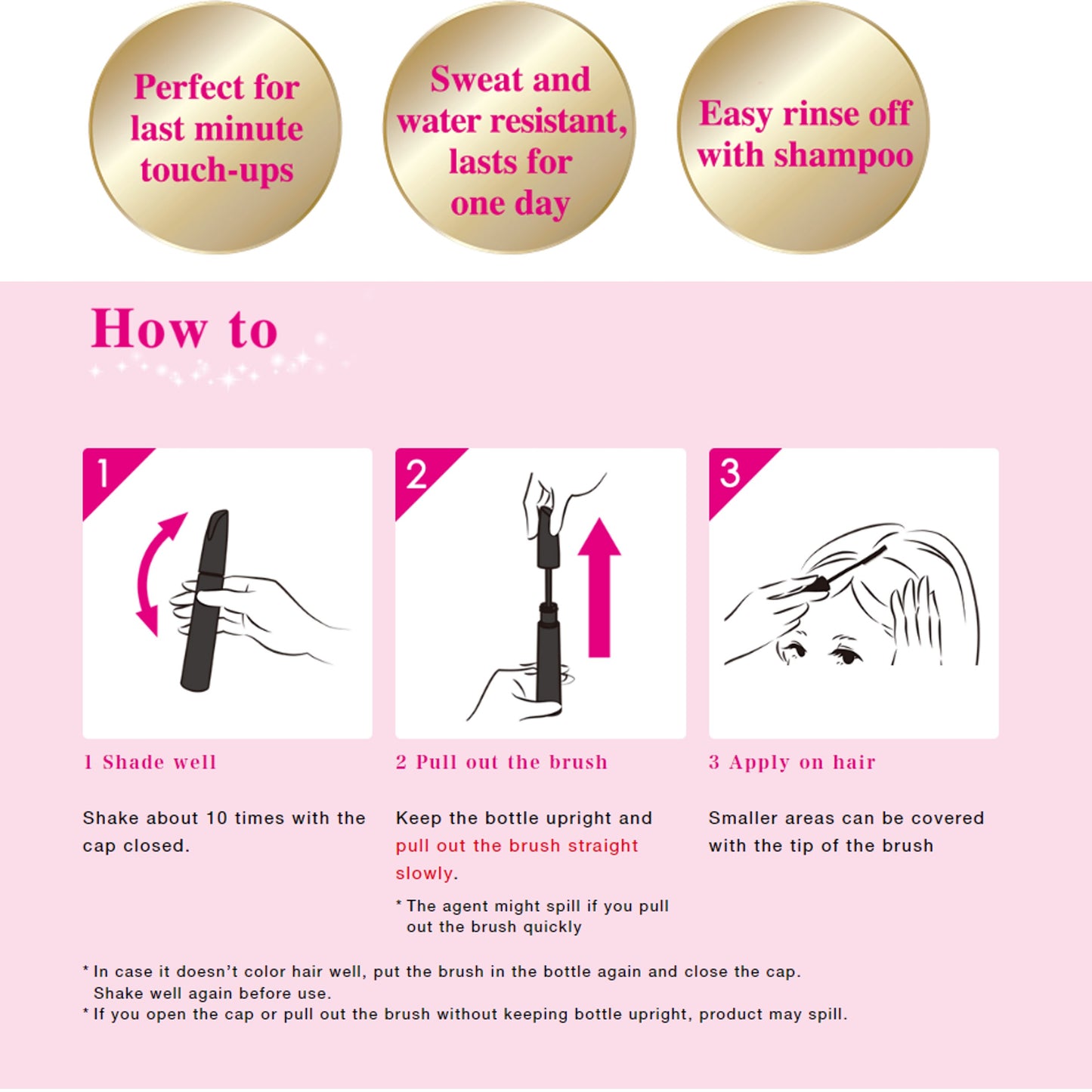 Perfect for last minute touch-ups

Sweat and water resistant, lasts for one day

Easy rinse off with shampoo

How to

1

2

3

1 Shade well

Shake about 10 times with the cap closed.

2 Pull out the brush

Keep the bottle upright and pull out the brush straight slowly.

* The agent might spill if you pull out the brush quickly

3 Apply on hair

Smaller areas can be covered with the tip of the brush

* In case it doesn't color hair well, put the brush in the bottle again and close the cap. Shake well again before use.
* If you open the cap or pull out the brush without keeping bottle upright, product may spill.